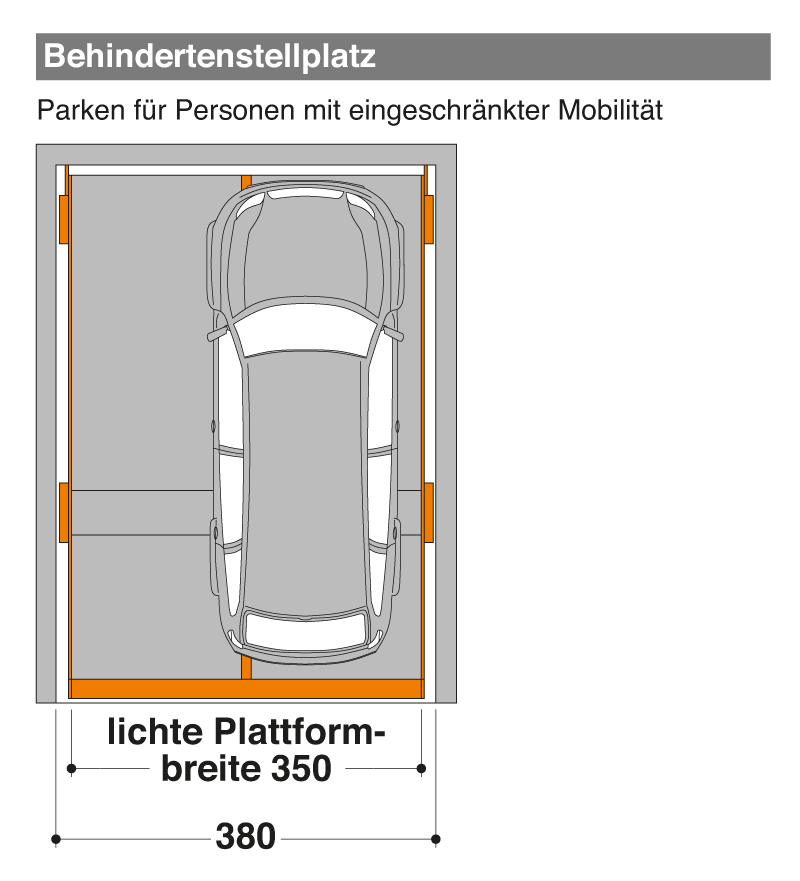 Behindertenstellplatz

Parken für Personen mit eingeschränkter Mobilität

lichte Plattformbreite 350

380